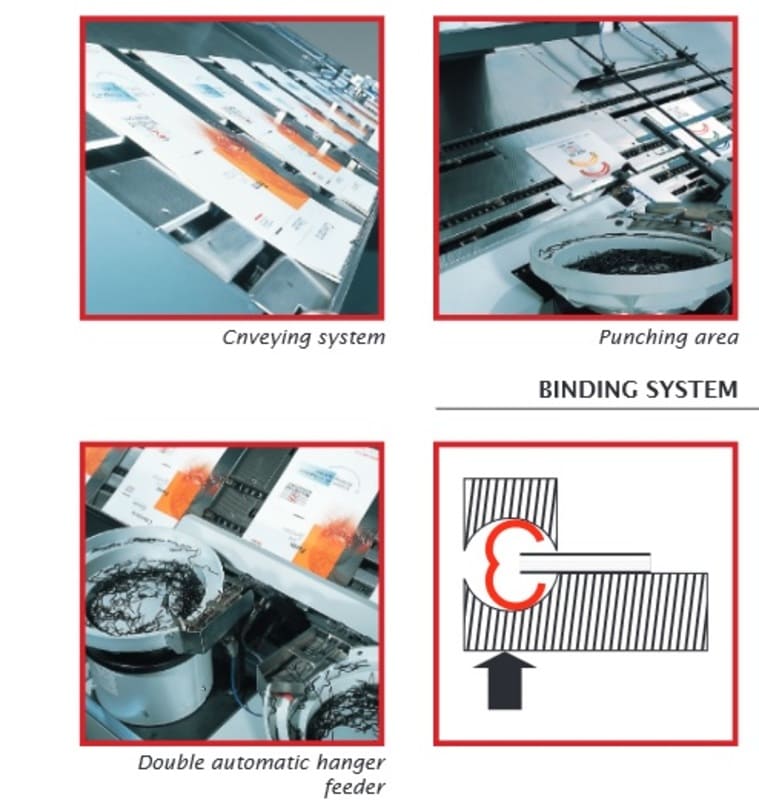 Cnveying system

Punching area

BINDING SYSTEM

Double automatic hanger feeder